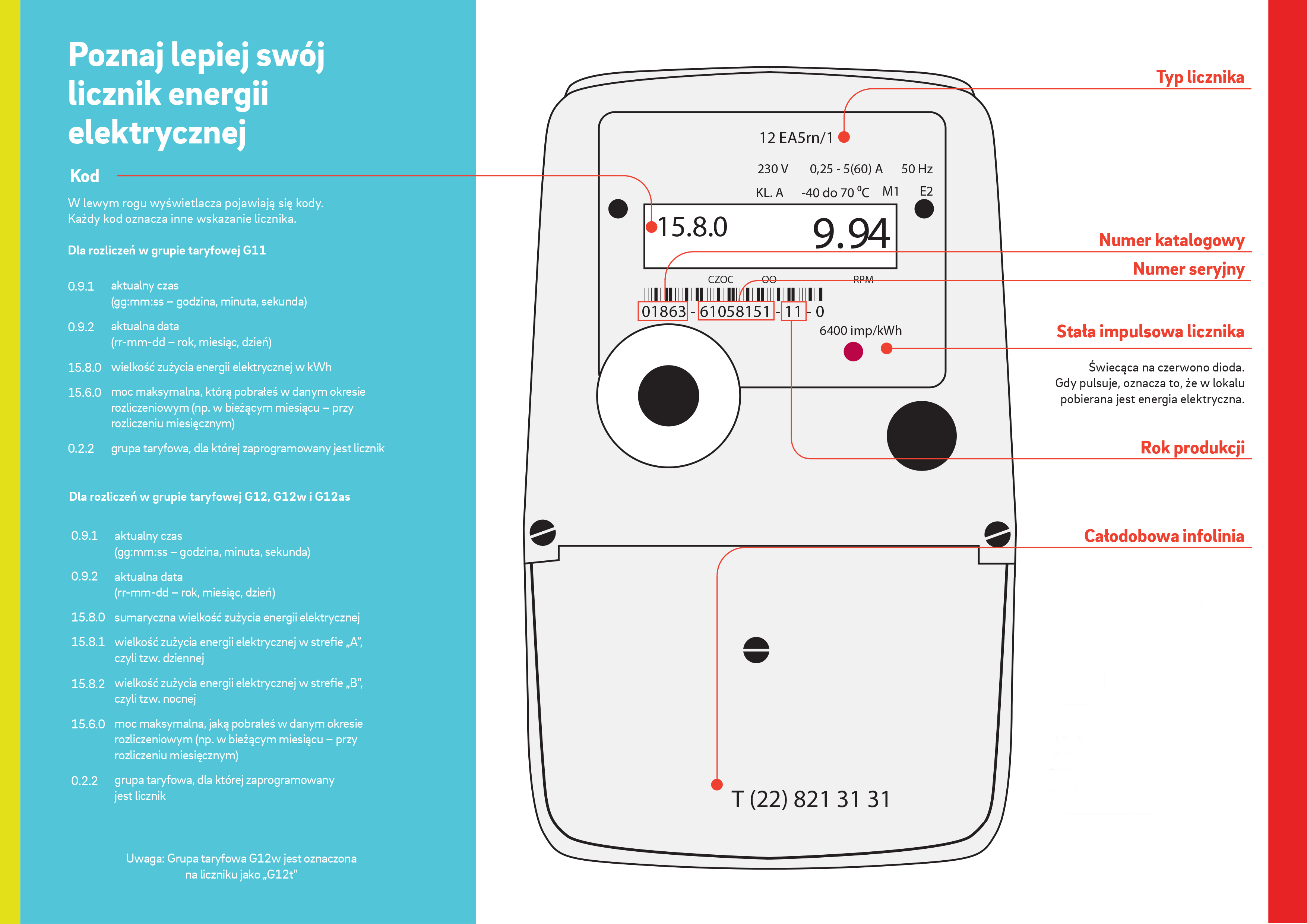 Poznaj lepiej swój licznik energii elektrycznej

Kod

W lewym rogu wyświetlacza pojawiają się kody. Każdy kod oznacza inne wskazanie licznika.

Dla rozliczeń w grupie taryfowej G11

0.9.1 aktualny czas (gg:mm:ss – godzina, minuta, sekunda)

0.9.2 aktualna data (rr-mm-dd – rok, miesiąc, dzień)

15.8.0 wielkość zużycia energii elektrycznej w kWh

15.6.0 moc maksymalna, którą pobrałeś w danym okresie rozliczeniowym (np. w bieżącym miesiącu – przy rozliczeniu miesięcznym)

0.2.2 grupa taryfowa, dla której zaprogramowany jest licznik

Dla rozliczeń w grupie taryfowej G12, G12w i G12as

0.9.1 aktualny czas (gg:mm:ss – godzina, minuta, sekunda)

0.9.2 aktualna data (rr-mm-dd – rok, miesiąc, dzień)

15.8.0 sumaryczna wielkość zużycia energii elektrycznej

15.8.1 wielkość zużycia energii elektrycznej w strefie „A", czyli tzw. dziennej

15.8.2 wielkość zużycia energii elektrycznej w strefie „B", czyli tzw. nocnej

15.6.0 moc maksymalna, jaką pobrałeś w danym okresie rozliczeniowym (np. w bieżącym miesiącu – przy rozliczeniu miesięcznym)

0.2.2 grupa taryfowa, dla której zaprogramowany jest licznik

Uwaga: Grupa taryfowa G12w jest oznaczona na liczniku jako „G12t"

12 EA5rn/1

230 V 0,25 - 5(60) A 50 Hz

KL. A -40 do 70 °C M1 E2

15.8.0 9.94

CZOC OO RPM

01863 - 61058151 - 11 - 0

6400 imp/kWh

T (22) 821 31 31

Typ licznika

Numer katalogowy

Numer seryjny

Stała impulsowa licznika

Świecąca na czerwono dioda. Gdy pulsuje, oznacza to, że w lokalu pobierana jest energia elektryczna.

Rok produkcji

Całodobowa infolinia